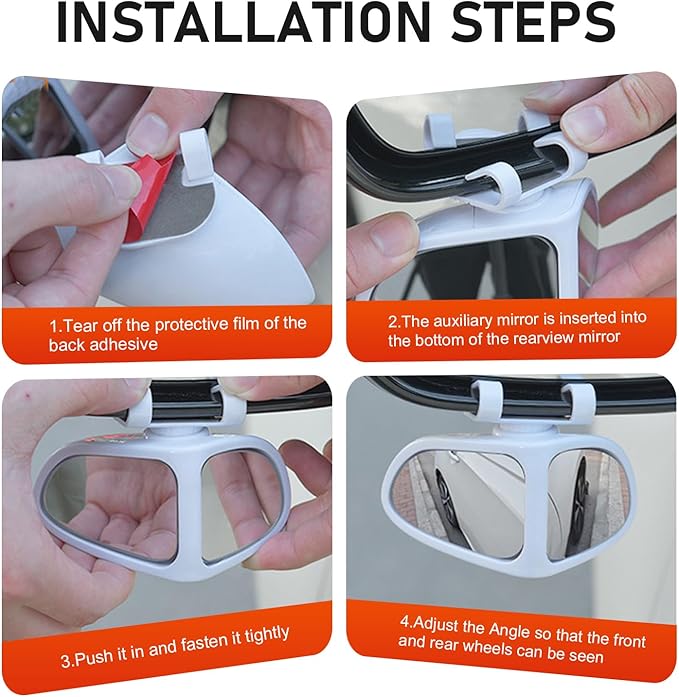 INSTALLATION STEPS

1.Tear off the protective film of the back adhesive

2.The auxiliary mirror is inserted into the bottom of the rearview mirror

3.Push it in and fasten it tightly

4.Adjust the Angle so that the front and rear wheels can be seen