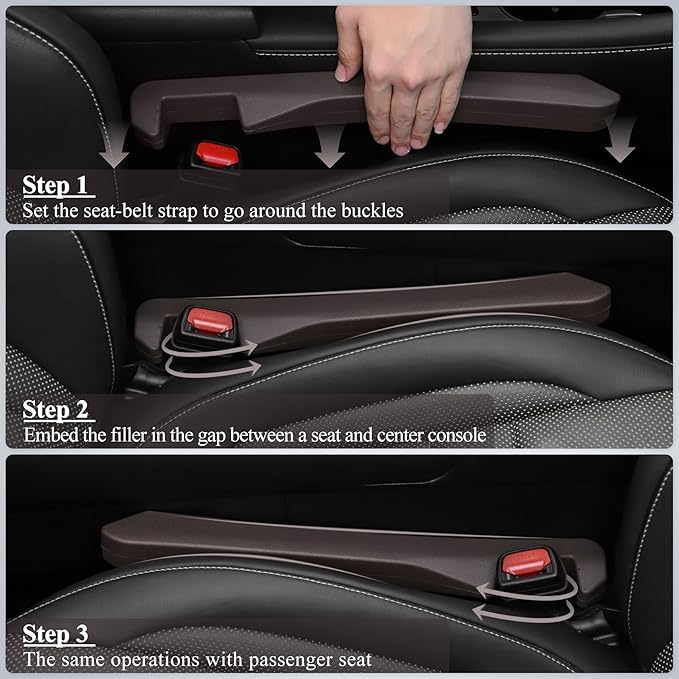 Step 1
Set the seat-belt strap to go around the buckles

Step 2
Embed the filler in the gap between a seat and center console

Step 3
The same operations with passenger seat