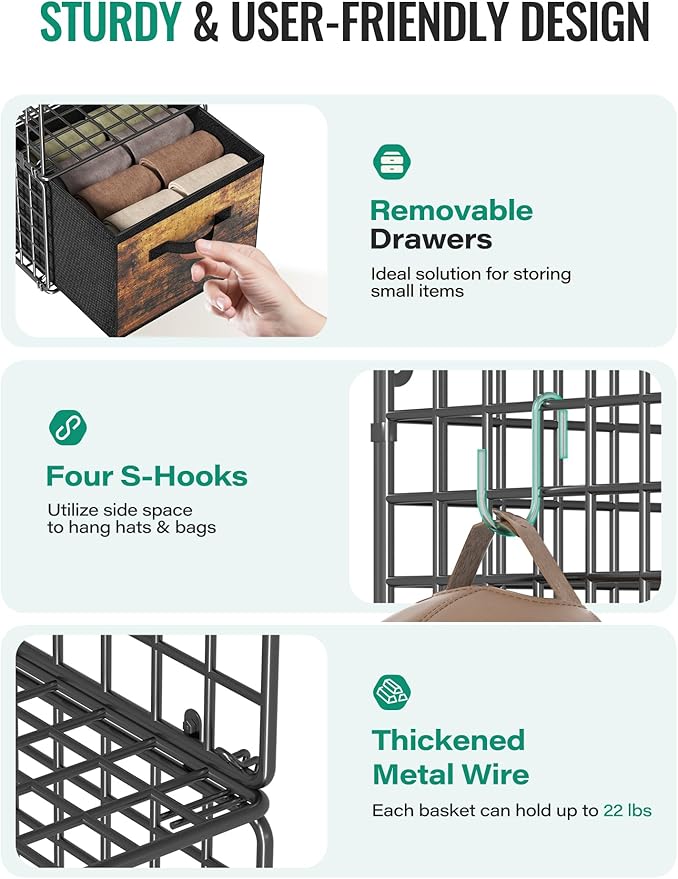 STURDY & USER-FRIENDLY DESIGN

Removable Drawers

Ideal solution for storing small items

Four S-Hooks

Utilize side space to hang hats & bags

Thickened Metal Wire

Each basket can hold up to 22 lbs