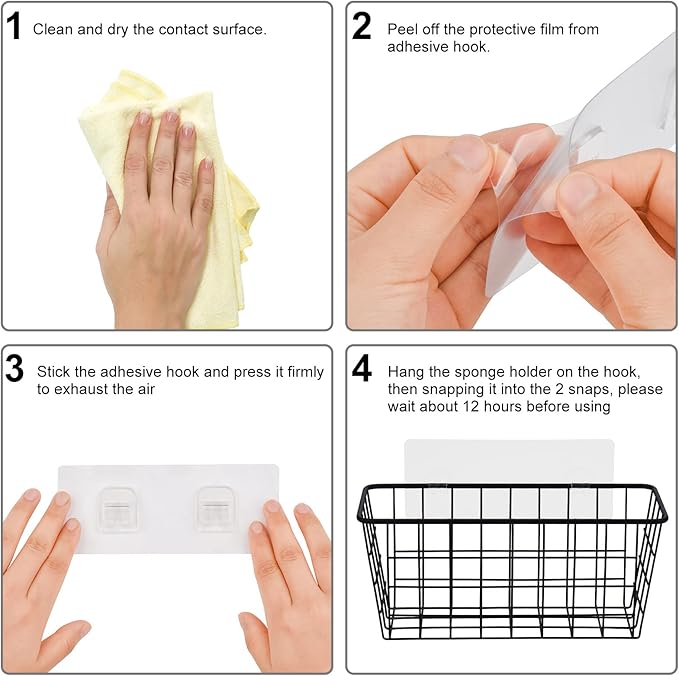 1 Clean and dry the contact surface.

2 Peel off the protective film from adhesive hook.

3 Stick the adhesive hook and press it firmly to exhaust the air

4 Hang the sponge holder on the hook, then snapping it into the 2 snaps, please wait about 12 hours before using