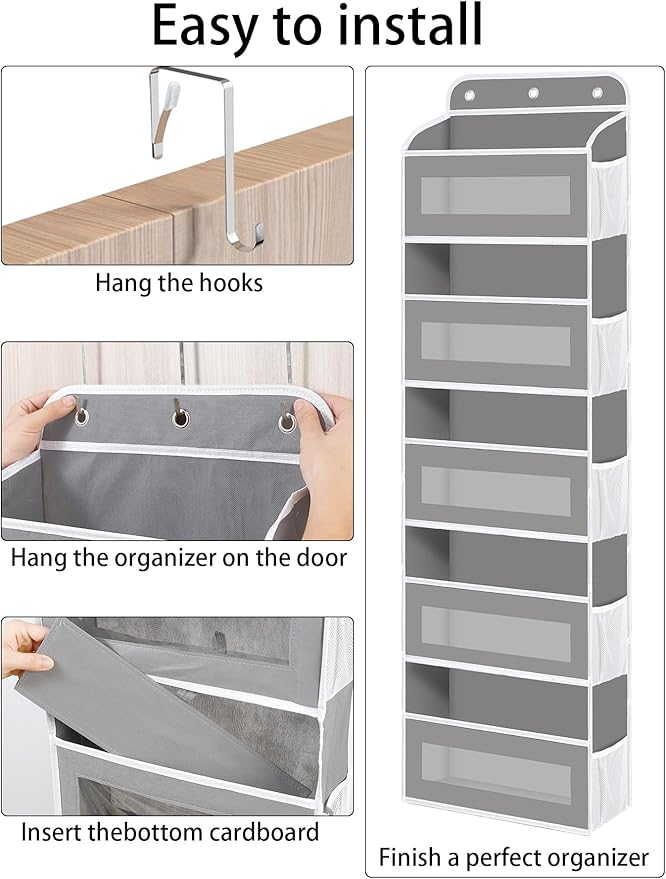 Easy to install

Hang the hooks

Hang the organizer on the door

Insert thebottom cardboard

Finish a perfect organizer