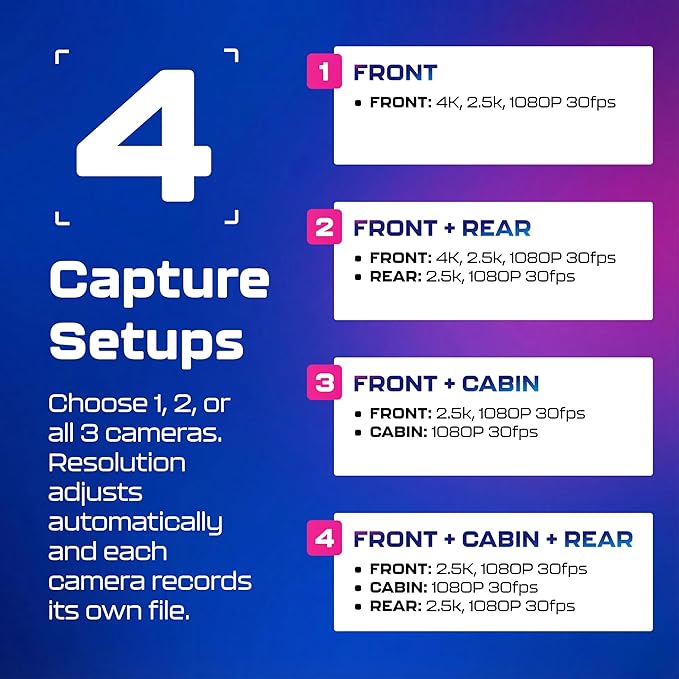 4

Capture Setups

Choose 1, 2, or all 3 cameras. Resolution adjusts automatically and each camera records its own file.

1 FRONT
• FRONT: 4K, 2.5k, 1080P 30fps

2 FRONT + REAR
• FRONT: 4K, 2.5k, 1080P 30fps
• REAR: 2.5k, 1080P 30fps

3 FRONT + CABIN
• FRONT: 2.5k, 1080P 30fps
• CABIN: 1080P 30fps

4 FRONT + CABIN + REAR
• FRONT: 2.5K, 1080P 30fps
• CABIN: 1080P 30fps
• REAR: 2.5k, 1080P 30fps