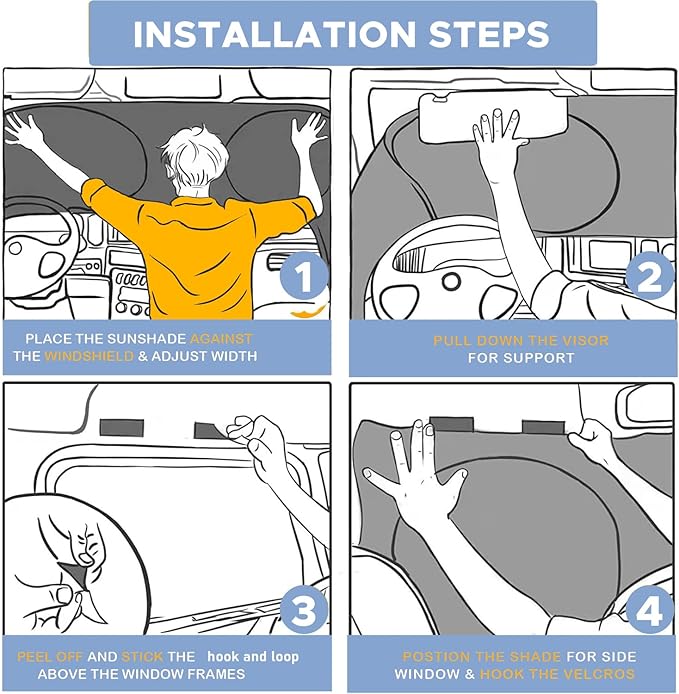 INSTALLATION STEPS

1

PLACE THE SUNSHADE AGAINST THE WINDSHIELD & ADJUST WIDTH

2

PULL DOWN THE VISOR FOR SUPPORT

3

PEEL OFF AND STICK THE hook and loop ABOVE THE WINDOW FRAMES

4

POSTION THE SHADE FOR SIDE WINDOW & HOOK THE VELCROS