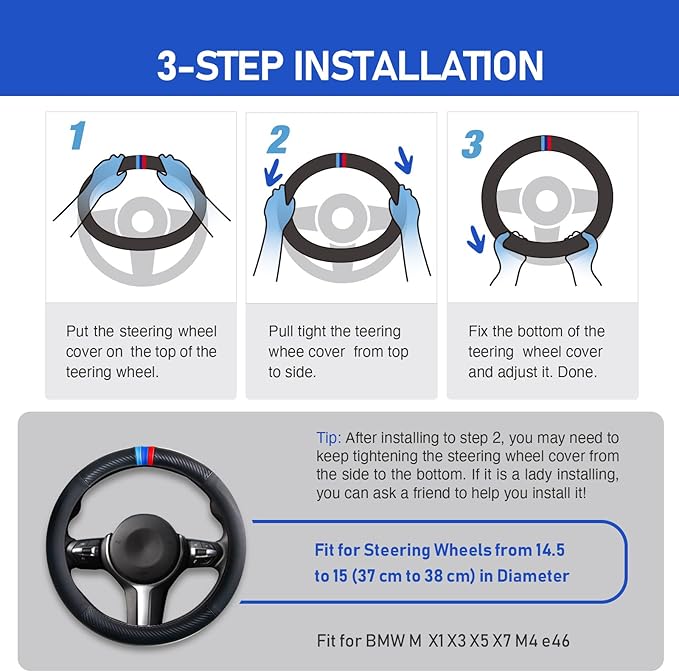 3-STEP INSTALLATION

1

Put the steering wheel cover on the top of the teering wheel.

2

Pull tight the teering whee cover from top to side.

3

Fix the bottom of the teering wheel cover and adjust it. Done.

Tip: After installing to step 2, you may need to keep tightening the steering wheel cover from the side to the bottom. If it is a lady installing, you can ask a friend to help you install it!

Fit for Steering Wheels from 14.5 to 15 (37 cm to 38 cm) in Diameter

Fit for BMW M X1 X3 X5 X7 M4 e46