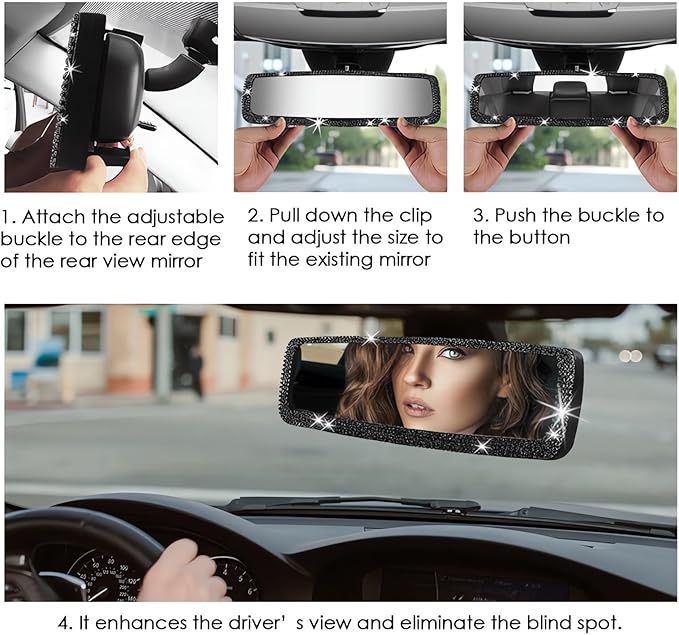 1. Attach the adjustable buckle to the rear edge of the rear view mirror

2. Pull down the clip and adjust the size to fit the existing mirror

3. Push the buckle to the button

4. It enhances the driver' s view and eliminate the blind spot.