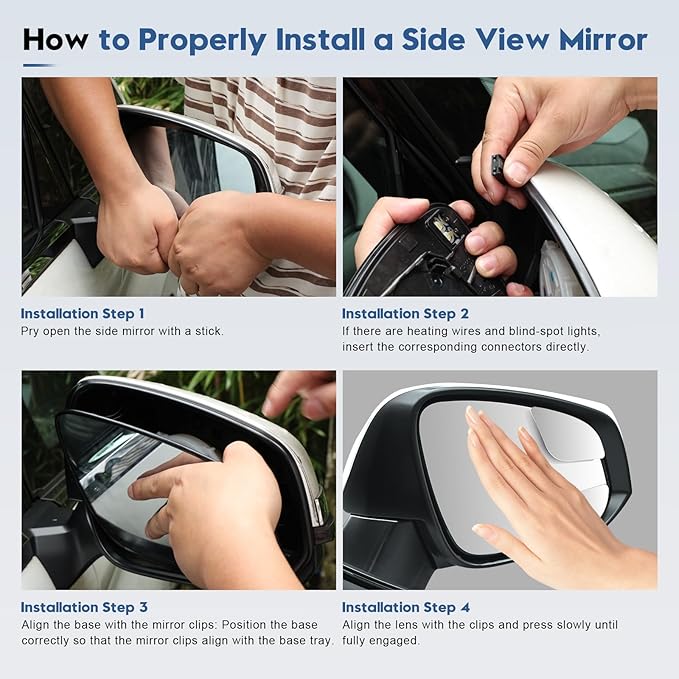 How to Properly Install a Side View Mirror

Installation Step 1
Pry open the side mirror with a stick.

Installation Step 2
If there are heating wires and blind-spot lights, insert the corresponding connectors directly.

Installation Step 3
Align the base with the mirror clips: Position the base correctly so that the mirror clips align with the base tray.

Installation Step 4
Align the lens with the clips and press slowly until fully engaged.