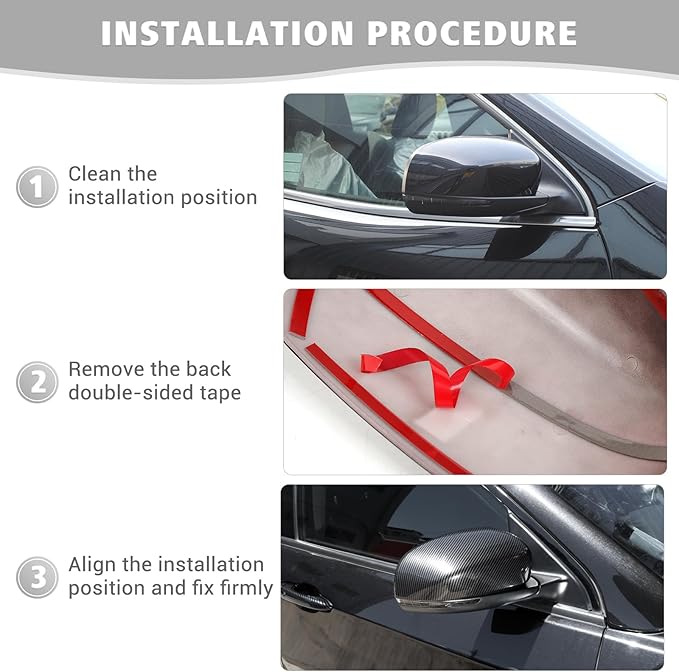 INSTALLATION PROCEDURE

1 Clean the installation position

2 Remove the back double-sided tape

3 Align the installation position and fix firmly