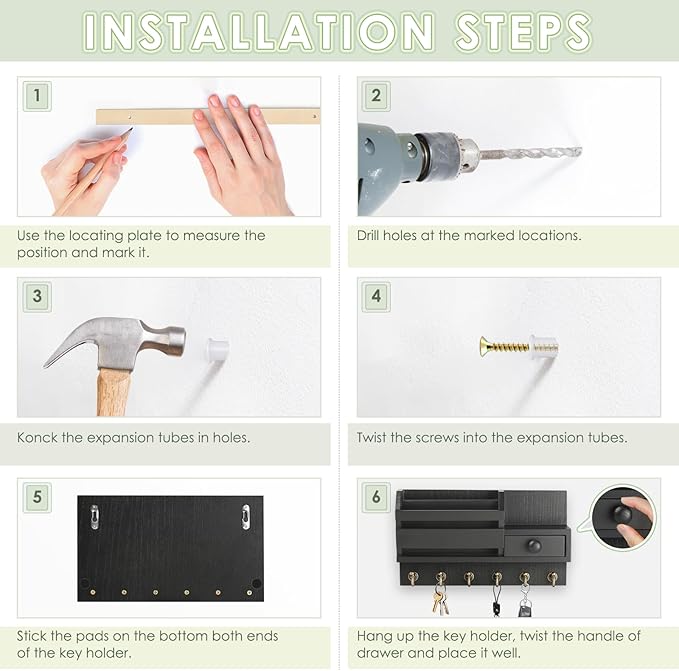 INSTALLATION STEPS

1

Use the locating plate to measure the position and mark it.

2

Drill holes at the marked locations.

3

Konck the expansion tubes in holes.

4

Twist the screws into the expansion tubes.

5

Stick the pads on the bottom both ends of the key holder.

6

Hang up the key holder, twist the handle of drawer and place it well.