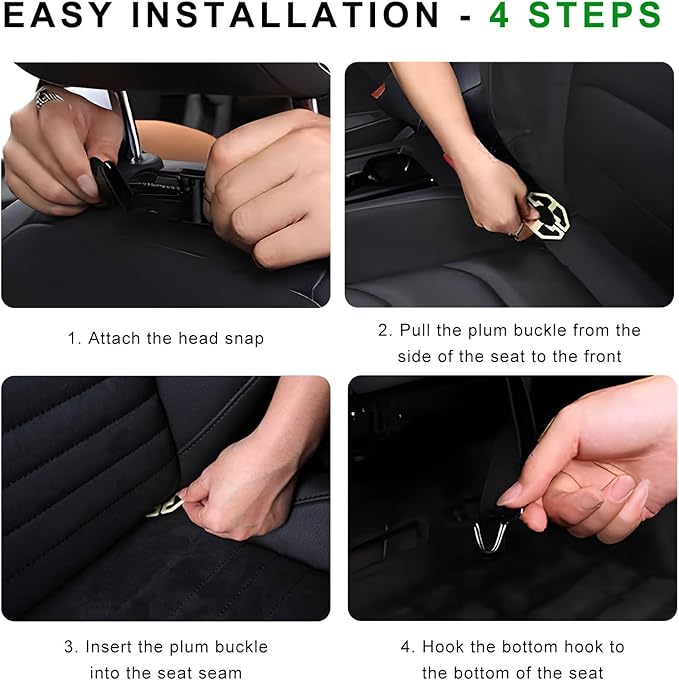 EASY INSTALLATION - 4 STEPS

1. Attach the head snap

2. Pull the plum buckle from the side of the seat to the front

3. Insert the plum buckle into the seat seam

4. Hook the bottom hook to the bottom of the seat