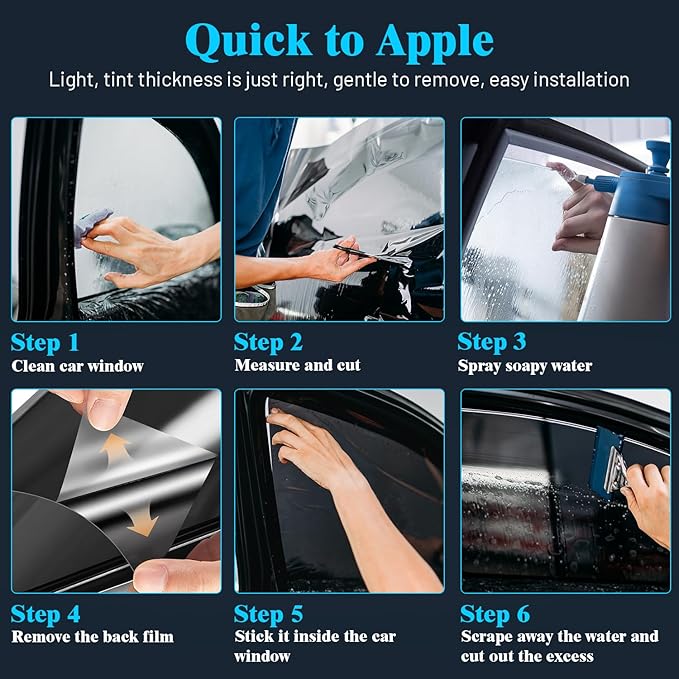 Quick to Apple

Light, tint thickness is just right, gentle to remove, easy installation

Step 1
Clean car window

Step 2
Measure and cut

Step 3
Spray soapy water

Step 4
Remove the back film

Step 5
Stick it inside the car window

Step 6
Scrape away the water and cut out the excess