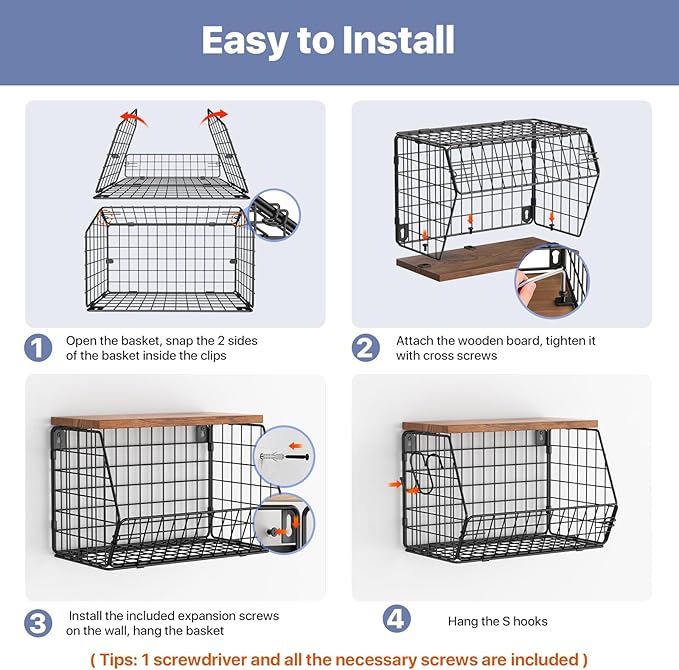 Easy to Install

1 Open the basket, snap the 2 sides of the basket inside the clips

2 Attach the wooden board, tighten it with cross screws

3 Install the included expansion screws on the wall, hang the basket

4 Hang the S hooks

( Tips: 1 screwdriver and all the necessary screws are included )