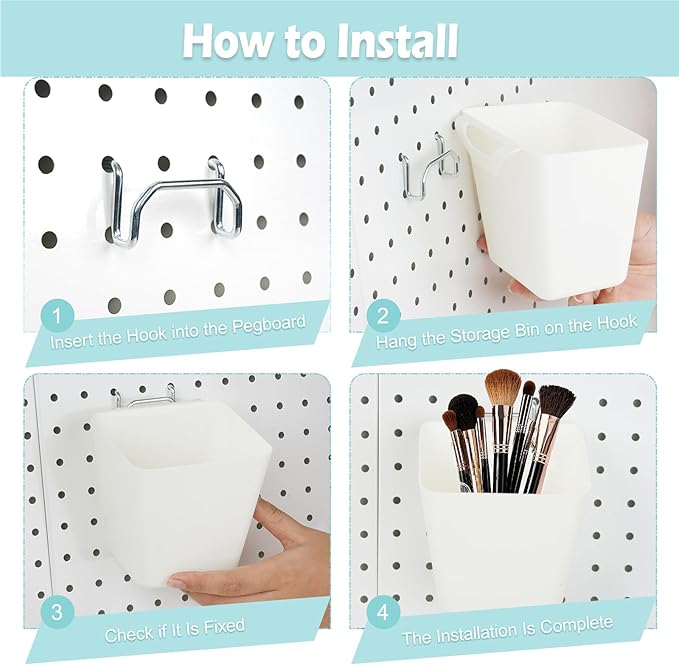 How to Install

1
Insert the Hook into the Pegboard

2
Hang the Storage Bin on the Hook

3
Check if It Is Fixed

4
The Installation Is Complete