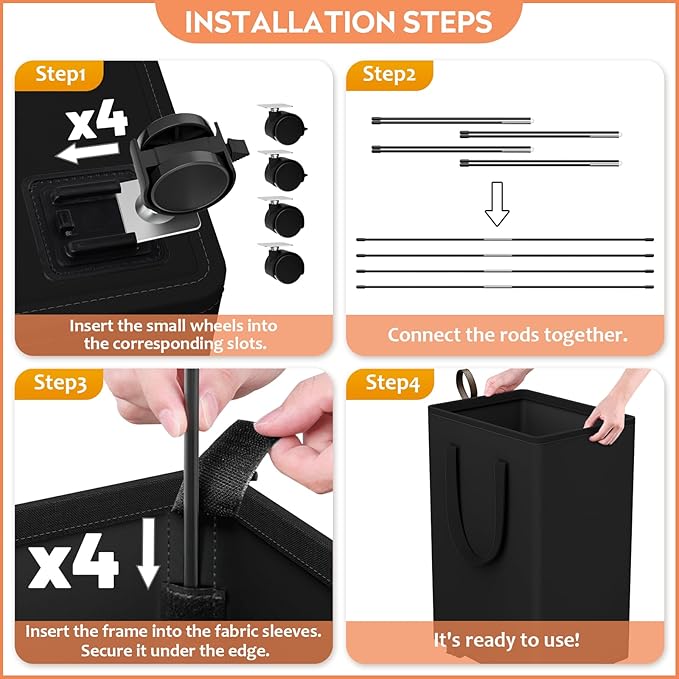 INSTALLATION STEPS

Step1

x4

Insert the small wheels into the corresponding slots.

Step2

Connect the rods together.

Step3

x4

Insert the frame into the fabric sleeves. Secure it under the edge.

Step4

It's ready to use!