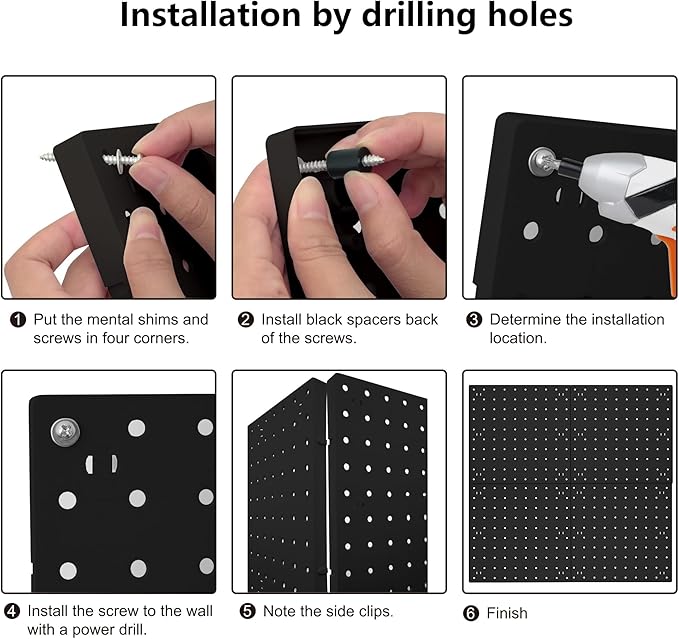 Installation by drilling holes

❶ Put the mental shims and screws in four corners.

❷ Install black spacers back of the screws.

❸ Determine the installation location.

❹ Install the screw to the wall with a power drill.

❺ Note the side clips.

❻ Finish