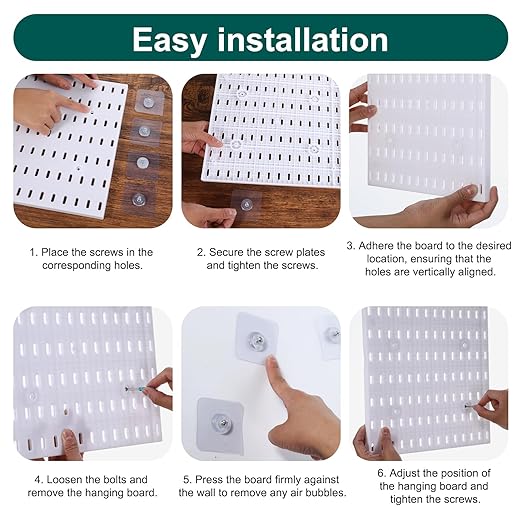 Easy installation

1. Place the screws in the corresponding holes.

2. Secure the screw plates and tighten the screws.

3. Adhere the board to the desired location, ensuring that the holes are vertically aligned.

4. Loosen the bolts and remove the hanging board.

5. Press the board firmly against the wall to remove any air bubbles.

6. Adjust the position of the hanging board and tighten the screws.