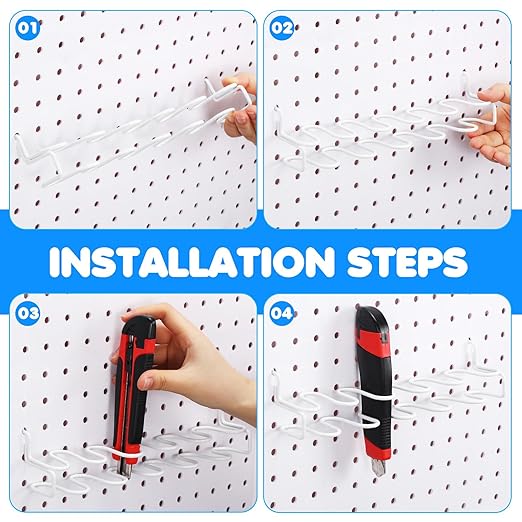 01

02

INSTALLATION STEPS

03

04