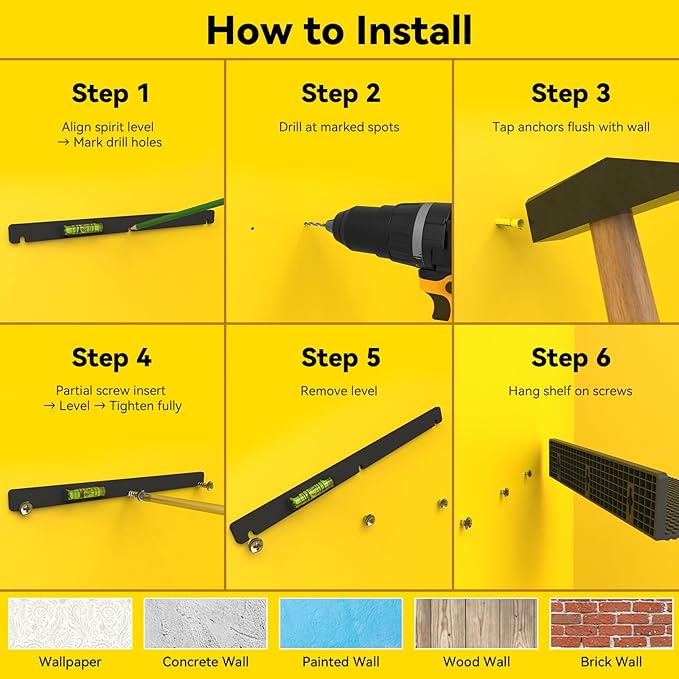 How to Install

Step 1
Align spirit level → Mark drill holes

Step 2
Drill at marked spots

Step 3
Tap anchors flush with wall

Step 4
Partial screw insert → Level → Tighten fully

Step 5
Remove level

Step 6
Hang shelf on screws

Wallpaper
Concrete Wall
Painted Wall
Wood Wall
Brick Wall