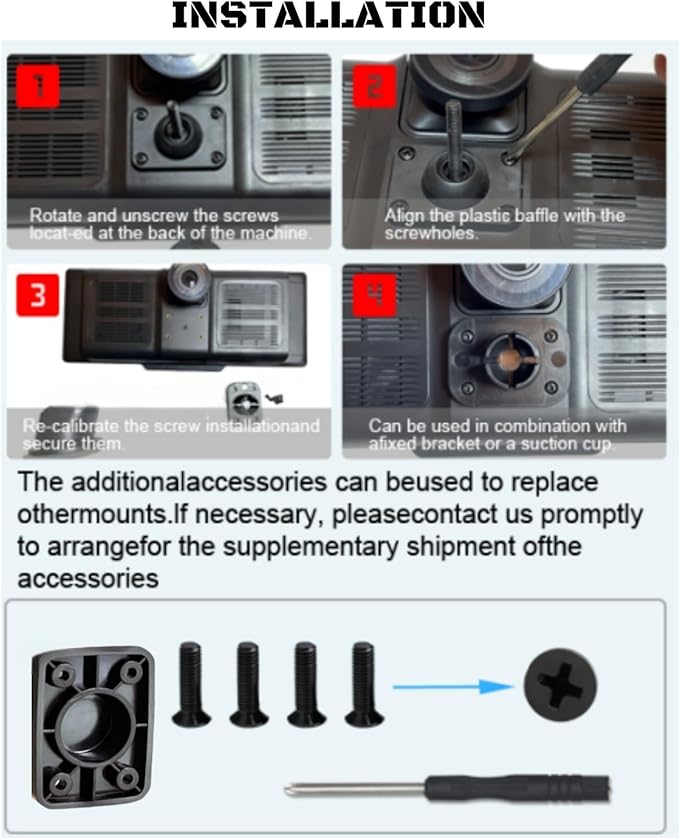 INSTALLATION

1

Rotate and unscrew the screws locat-ed at the back of the machine.

2

Align the plastic baffle with the screwholes.

3

Re-calibrate the screw installationand secure them.

4

Can be used in combination with afixed bracket or a suction cup.

The additionalaccessories can beused to replace othermounts.If necessary, pleasecontact us promptly to arrangefor the supplementary shipment ofthe accessories