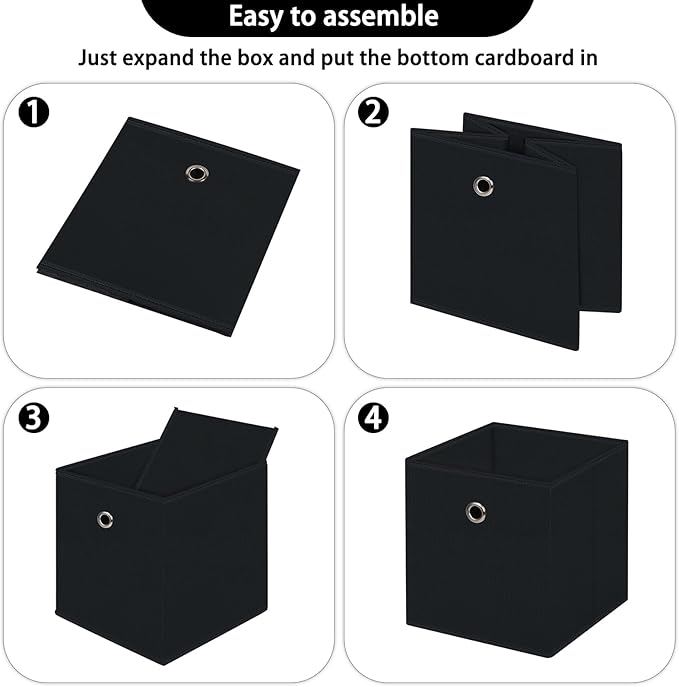 Easy to assemble

Just expand the box and put the bottom cardboard in

1

2

3

4