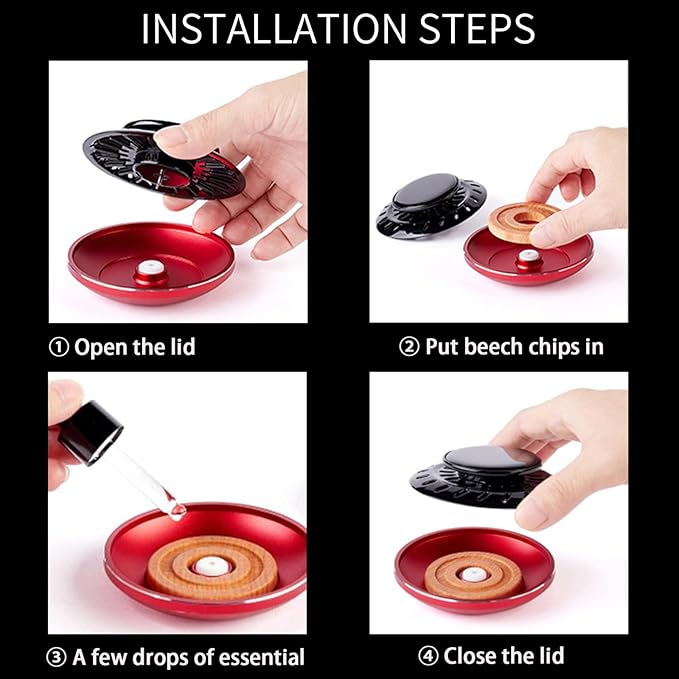 INSTALLATION STEPS

① Open the lid

② Put beech chips in

③ A few drops of essential

④ Close the lid