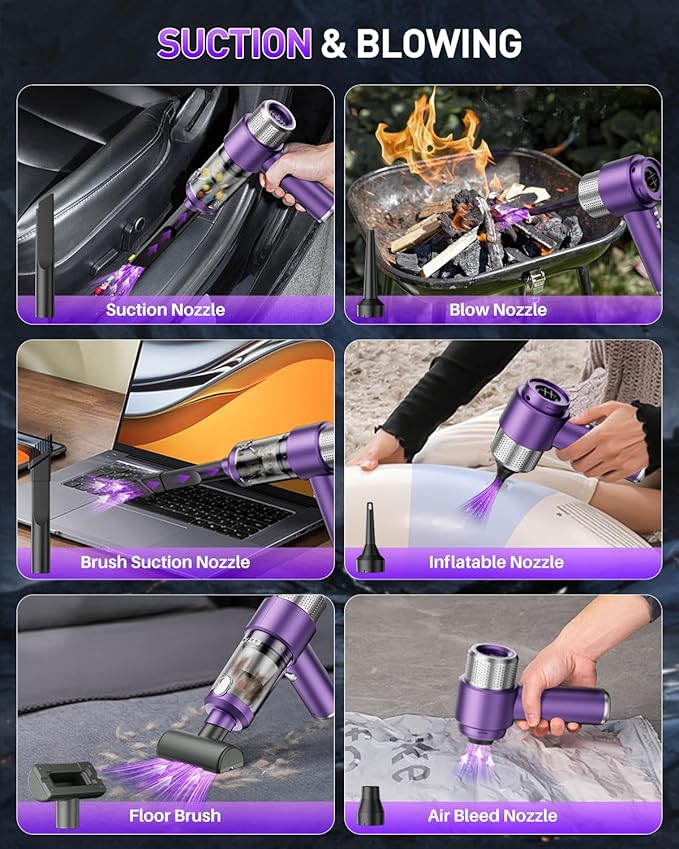 SUCTION & BLOWING

Suction Nozzle

Blow Nozzle

Brush Suction Nozzle

Inflatable Nozzle

Floor Brush

Air Bleed Nozzle