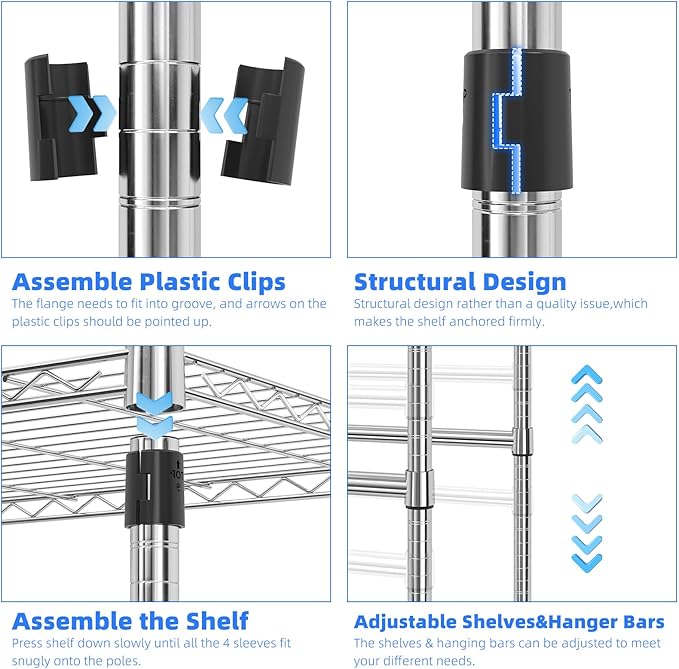 Assemble Plastic Clips
The flange needs to fit into groove, and arrows on the plastic clips should be pointed up.

Structural Design
Structural design rather than a quality issue,which makes the shelf anchored firmly.

Assemble the Shelf
Press shelf down slowly until all the 4 sleeves fit snugly onto the poles.

Adjustable Shelves&Hanger Bars
The shelves & hanging bars can be adjusted to meet your different needs.