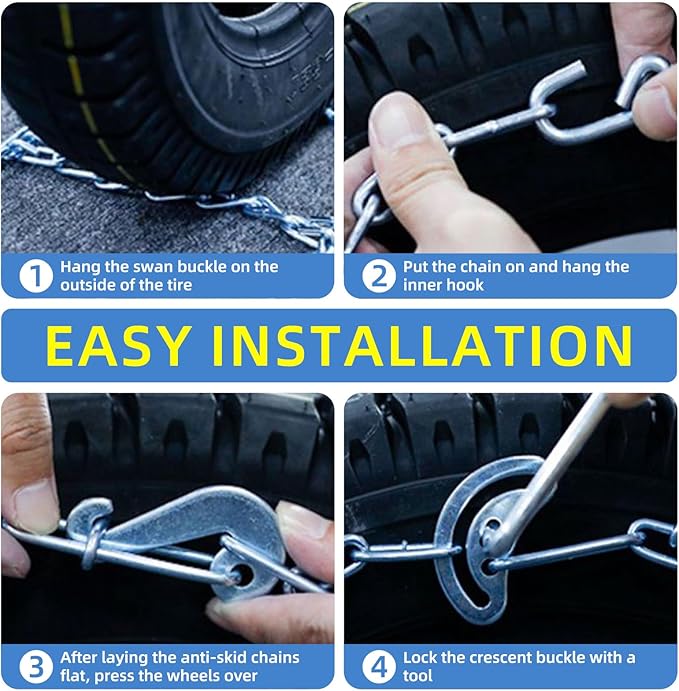 1 Hang the swan buckle on the outside of the tire

2 Put the chain on and hang the inner hook

EASY INSTALLATION

3 After laying the anti-skid chains flat, press the wheels over

4 Lock the crescent buckle with a tool