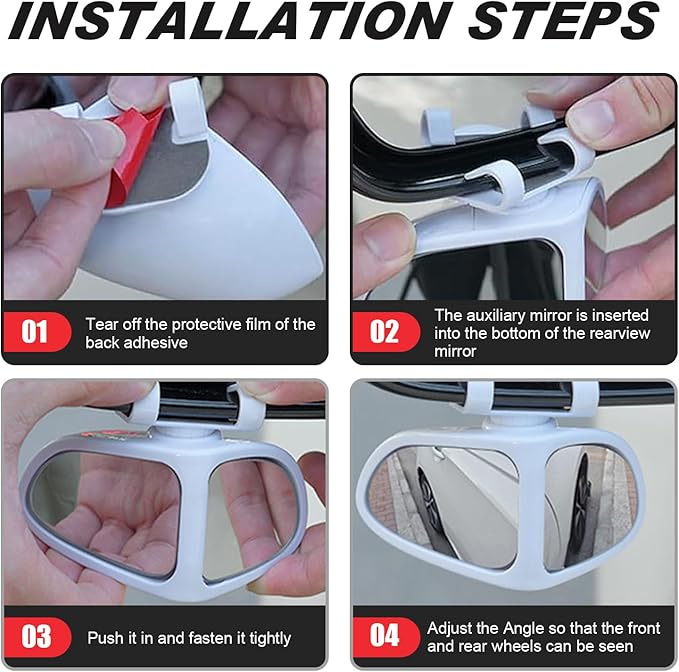 INSTALLATION STEPS

01 Tear off the protective film of the back adhesive

02 The auxiliary mirror is inserted into the bottom of the rearview mirror

03 Push it in and fasten it tightly

04 Adjust the Angle so that the front and rear wheels can be seen