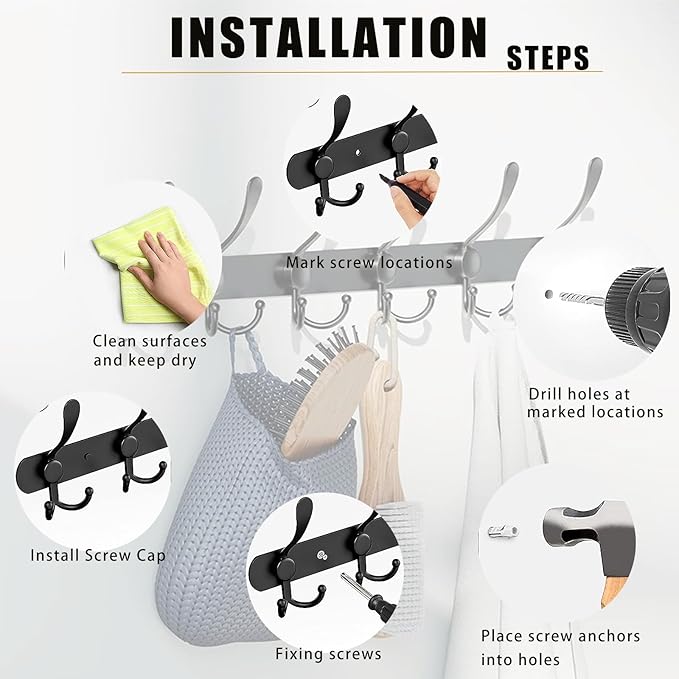 INSTALLATION STEPS

Mark screw locations

Clean surfaces and keep dry

Drill holes at marked locations

Install Screw Cap

Fixing screws

Place screw anchors into holes