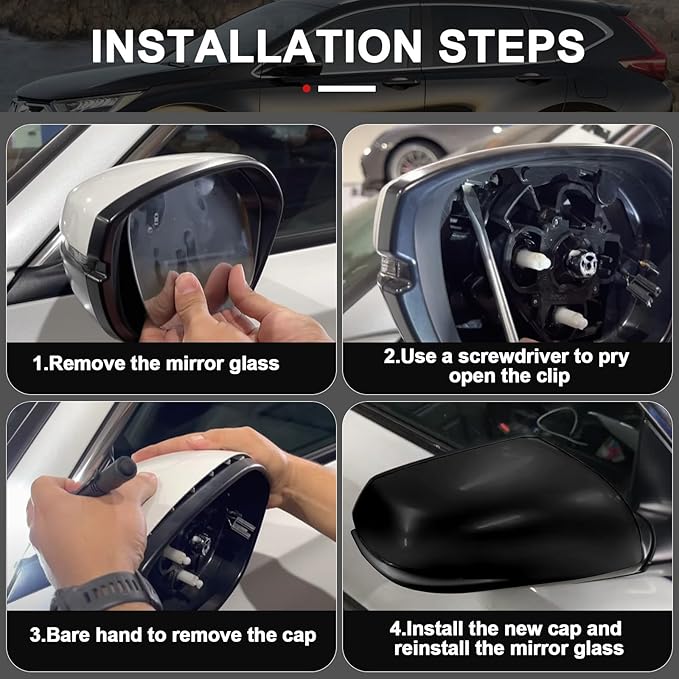 INSTALLATION STEPS

1.Remove the mirror glass

2.Use a screwdriver to pry open the clip

3.Bare hand to remove the cap

4.Install the new cap and reinstall the mirror glass