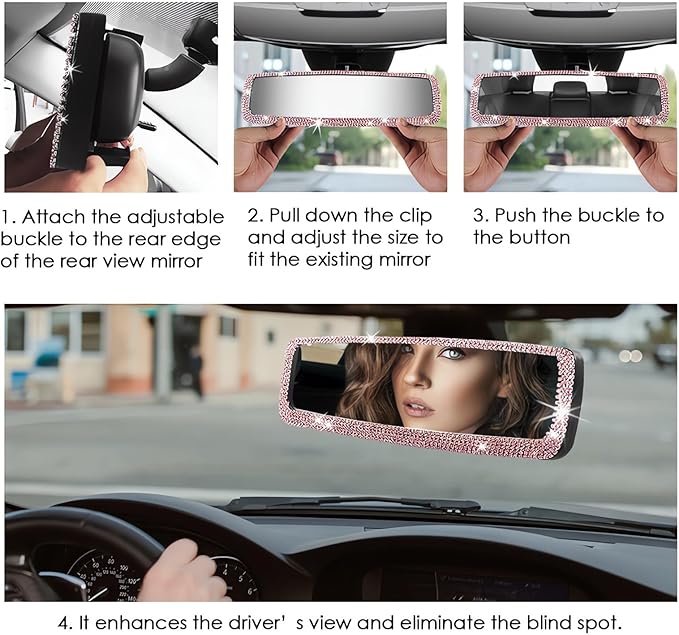 1. Attach the adjustable buckle to the rear edge of the rear view mirror

2. Pull down the clip and adjust the size to fit the existing mirror

3. Push the buckle to the button

4. It enhances the driver' s view and eliminate the blind spot.