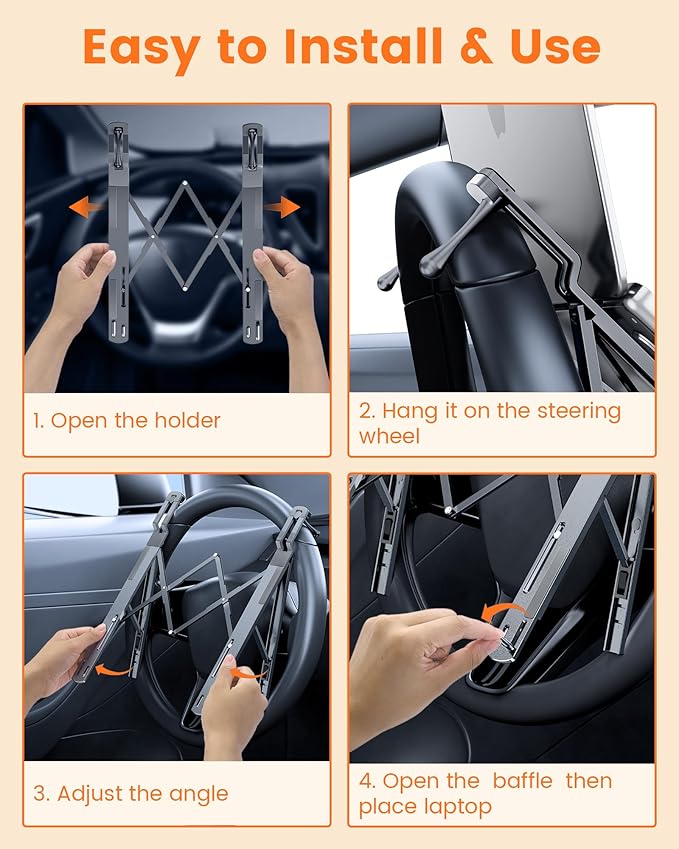 Easy to Install & Use

1. Open the holder

2. Hang it on the steering wheel

3. Adjust the angle

4. Open the baffle then place laptop