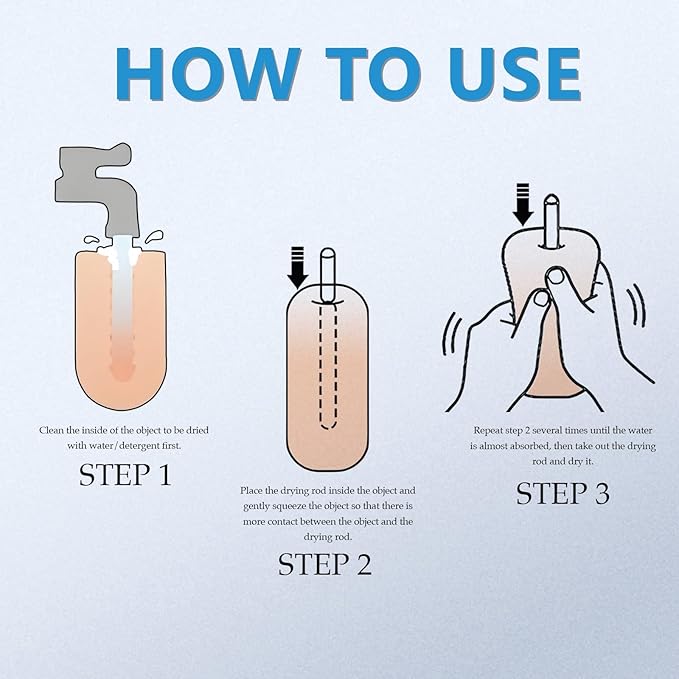 HOW TO USE

Clean the inside of the object to be dried with water/detergent first.

STEP 1

Place the drying rod inside the object and gently squeeze the object so that there is more contact between the object and the drying rod.

STEP 2

Repeat step 2 several times until the water is almost absorbed, then take out the drying rod and dry it.

STEP 3