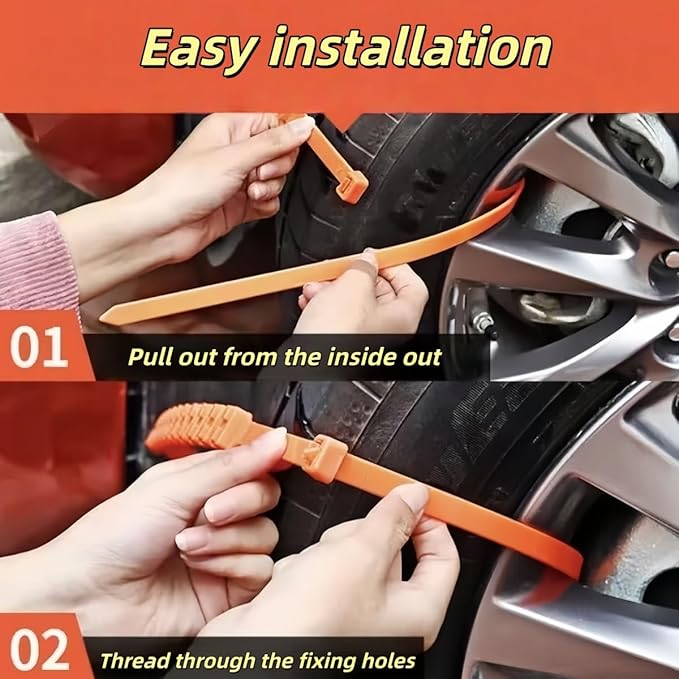 Easy installation

01

Pull out from the inside out

02

Thread through the fixing holes