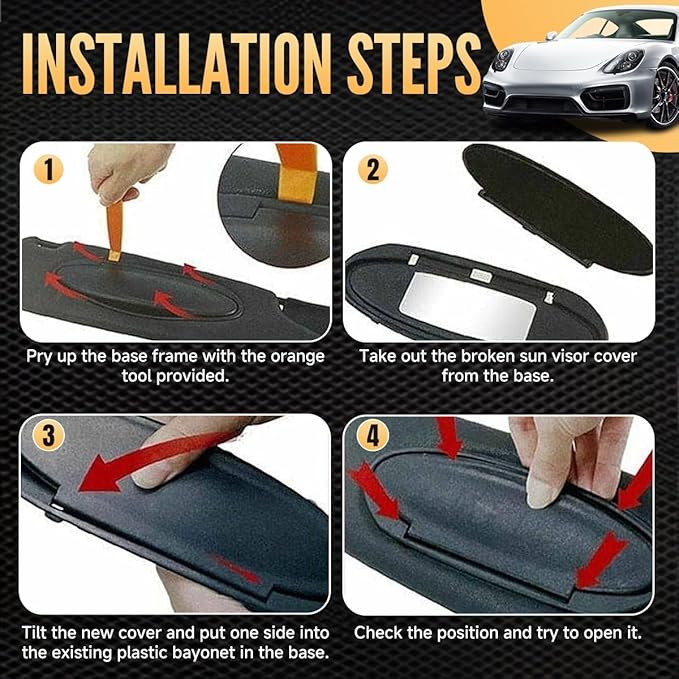 INSTALLATION STEPS

1

Pry up the base frame with the orange tool provided.

2

Take out the broken sun visor cover from the base.

3

Tilt the new cover and put one side into the existing plastic bayonet in the base.

4

Check the position and try to open it.