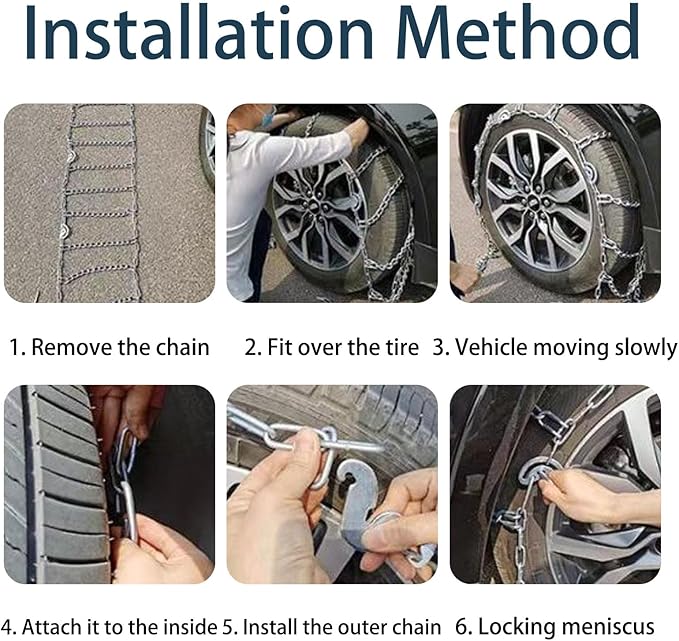 Installation Method

1. Remove the chain

2. Fit over the tire

3. Vehicle moving slowly

4. Attach it to the inside

5. Install the outer chain

6. Locking meniscus