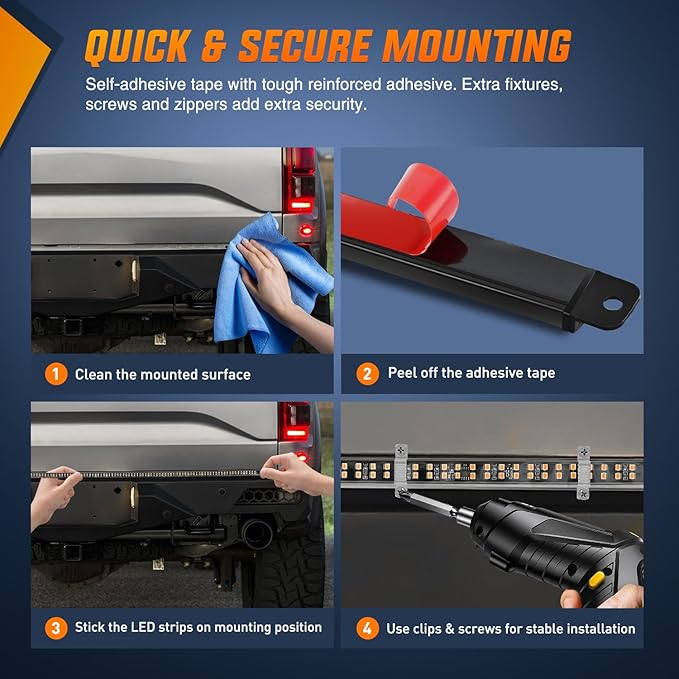 QUICK & SECURE MOUNTING

Self-adhesive tape with tough reinforced adhesive. Extra fixtures, screws and zippers add extra security.

1 Clean the mounted surface

2 Peel off the adhesive tape

3 Stick the LED strips on mounting position

4 Use clips & screws for stable installation