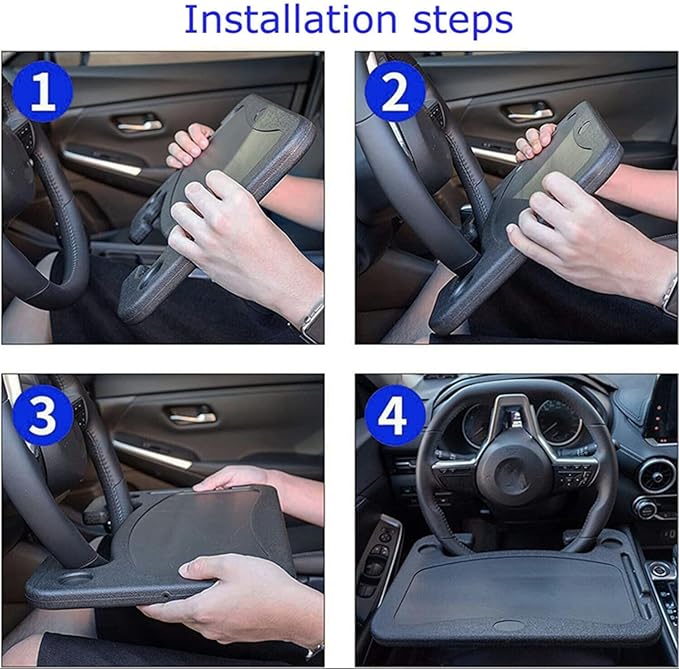 Installation steps

1

2

3

4