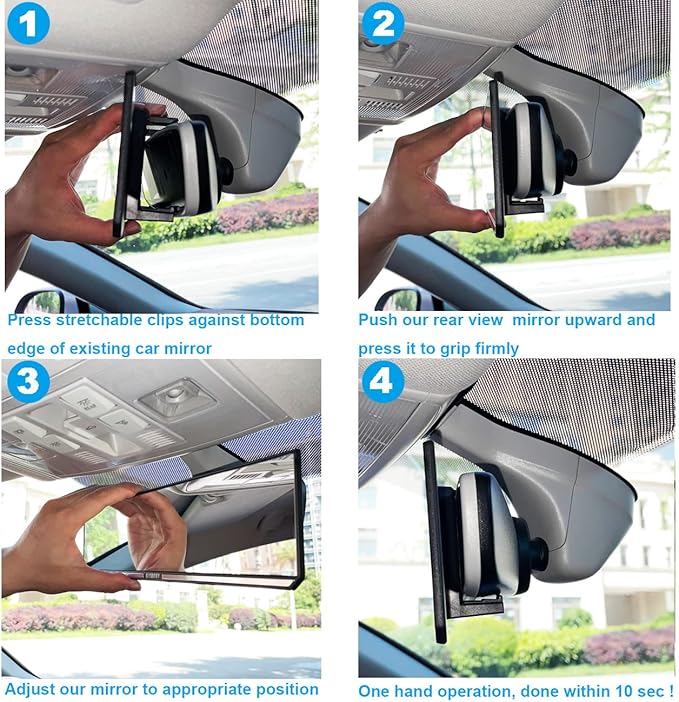 1

Press stretchable clips against bottom edge of existing car mirror

2

Push our rear view mirror upward and press it to grip firmly

3

Adjust our mirror to appropriate position

4

One hand operation, done within 10 sec !