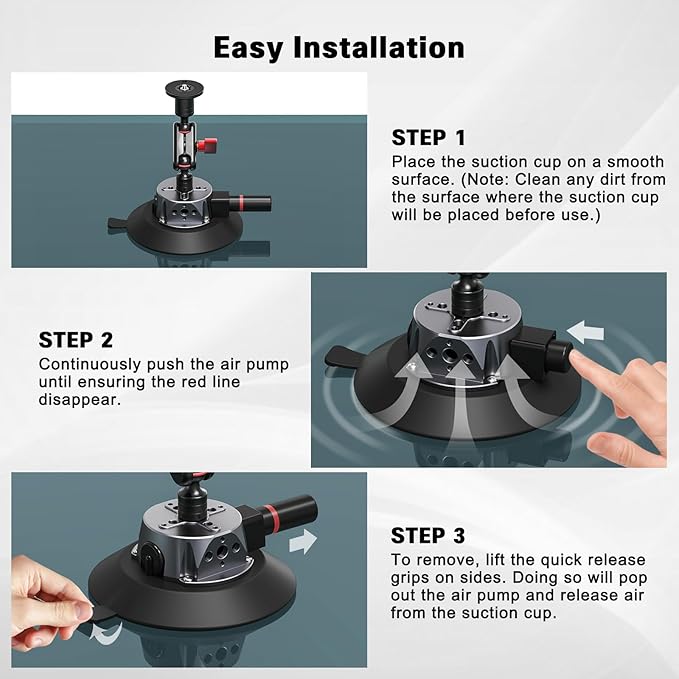 Easy Installation

STEP 1
Place the suction cup on a smooth surface. (Note: Clean any dirt from the surface where the suction cup will be placed before use.)

STEP 2
Continuously push the air pump until ensuring the red line disappear.

STEP 3
To remove, lift the quick release grips on sides. Doing so will pop out the air pump and release air from the suction cup.