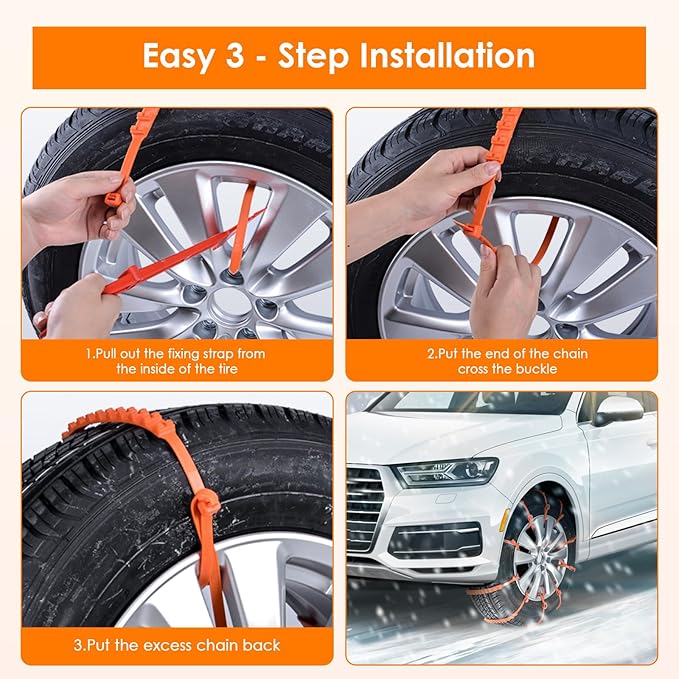 Easy 3 - Step Installation

1.Pull out the fixing strap from the inside of the tire

2.Put the end of the chain cross the buckle

3.Put the excess chain back