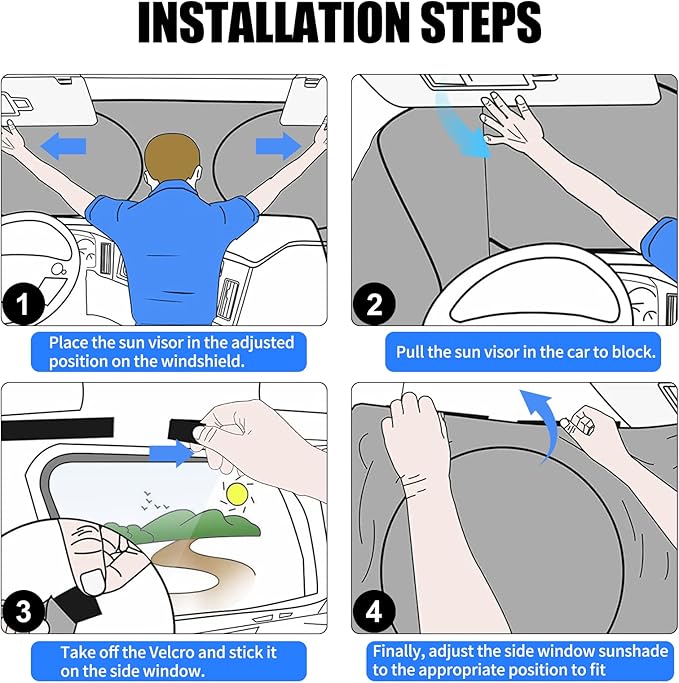 INSTALLATION STEPS

1

Place the sun visor in the adjusted position on the windshield.

2

Pull the sun visor in the car to block.

3

Take off the Velcro and stick it on the side window.

4

Finally, adjust the side window sunshade to the appropriate position to fit