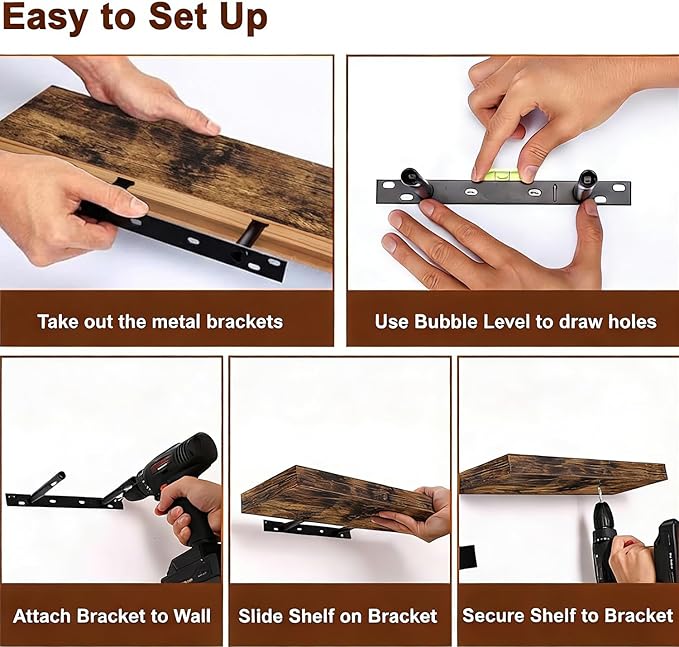 Easy to Set Up

Take out the metal brackets

Use Bubble Level to draw holes

Attach Bracket to Wall

Slide Shelf on Bracket

Secure Shelf to Bracket