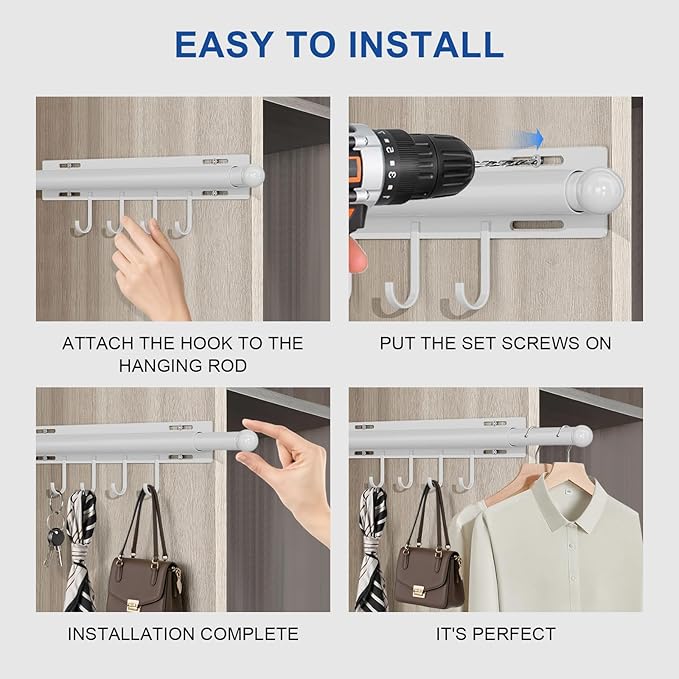 EASY TO INSTALL

ATTACH THE HOOK TO THE HANGING ROD

PUT THE SET SCREWS ON

INSTALLATION COMPLETE

IT'S PERFECT