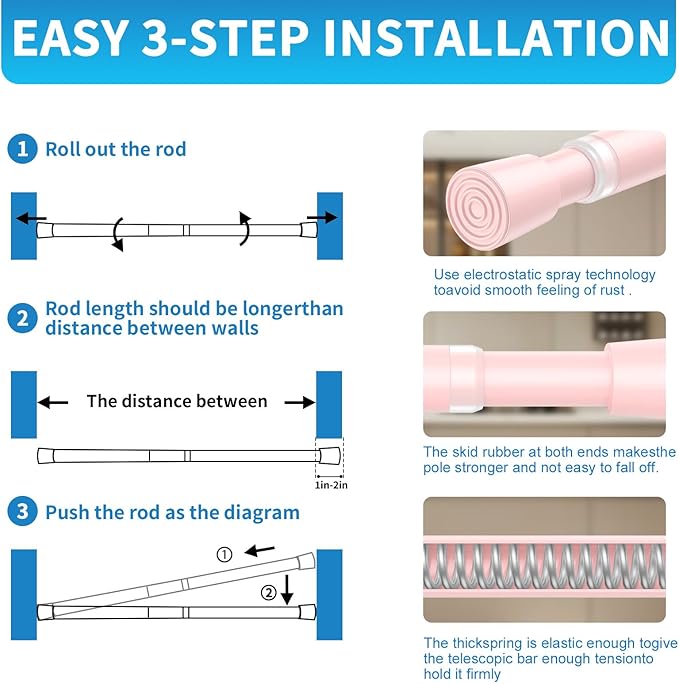 EASY 3-STEP INSTALLATION

1 Roll out the rod

2 Rod length should be longerthan distance between walls

The distance between

1in-2in

3 Push the rod as the diagram

①

②

Use electrostatic spray technology toavoid smooth feeling of rust .

The skid rubber at both ends makesthe pole stronger and not easy to fall off.

The thickspring is elastic enough togive the telescopic bar enough tensionto hold it firmly