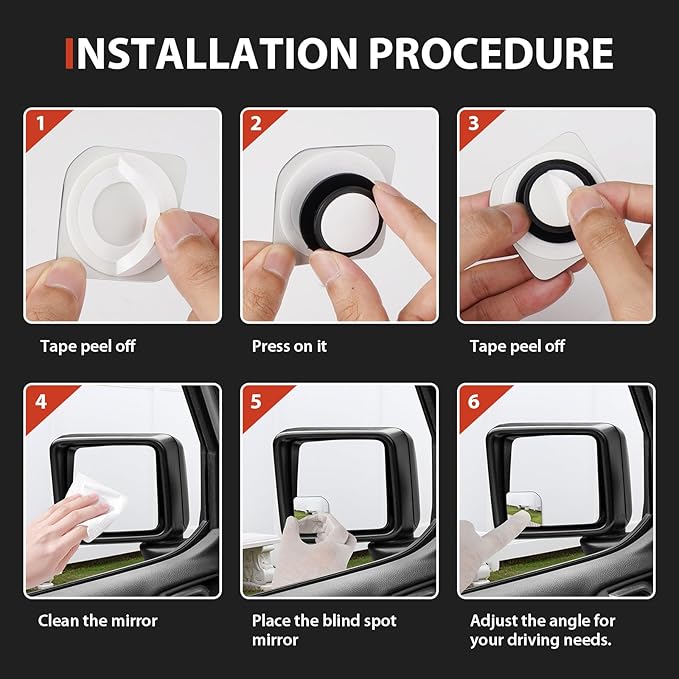 INSTALLATION PROCEDURE

1

Tape peel off

2

Press on it

3

Tape peel off

4

Clean the mirror

5

Place the blind spot mirror

6

Adjust the angle for your driving needs.