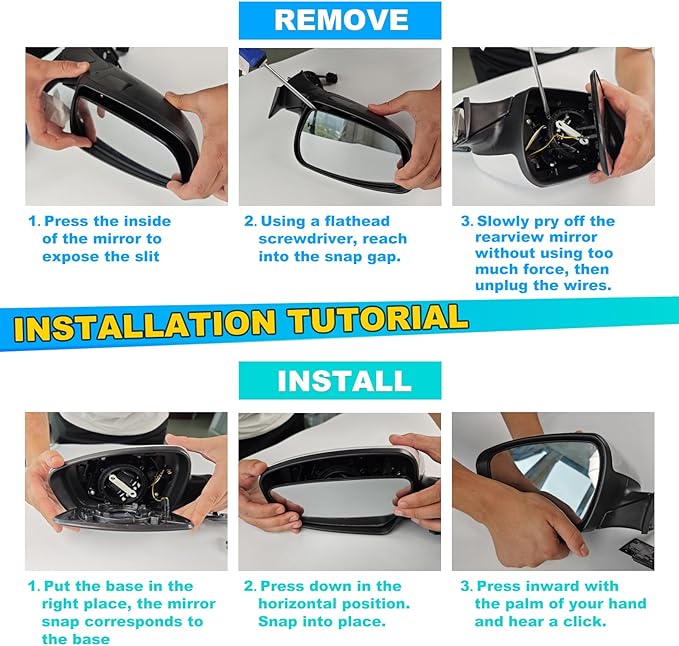 REMOVE

1. Press the inside of the mirror to expose the slit

2. Using a flathead screwdriver, reach into the snap gap.

3. Slowly pry off the rearview mirror without using too much force, then unplug the wires.

INSTALLATION TUTORIAL

INSTALL

1. Put the base in the right place, the mirror snap corresponds to the base

2. Press down in the horizontal position. Snap into place.

3. Press inward with the palm of your hand and hear a click.