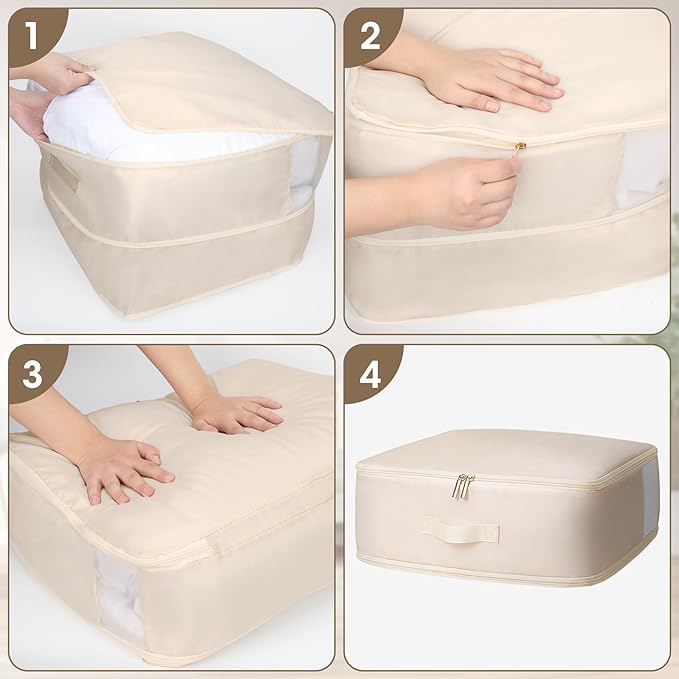 1

2

3

4