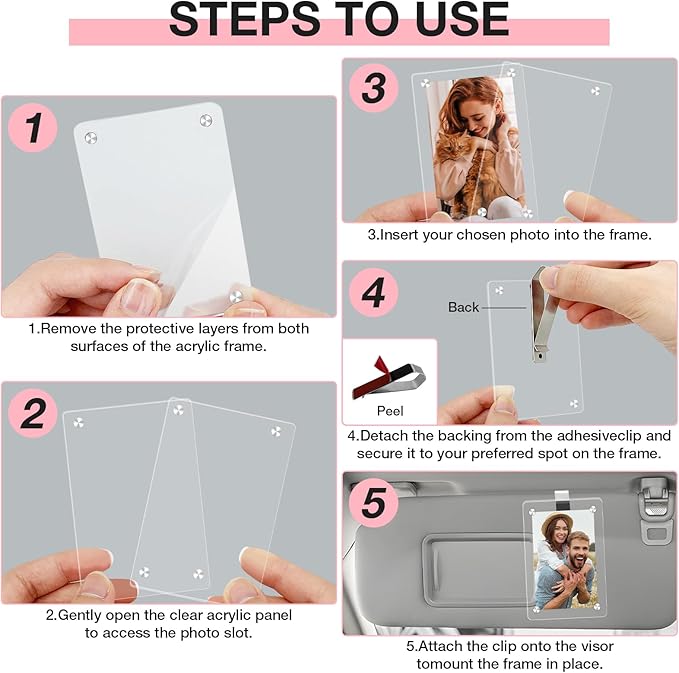 STEPS TO USE

1

1.Remove the protective layers from both surfaces of the acrylic frame.

2

2.Gently open the clear acrylic panel to access the photo slot.

3

3.Insert your chosen photo into the frame.

4

Back

Peel

4.Detach the backing from the adhesiveclip and secure it to your preferred spot on the frame.

5

5.Attach the clip onto the visor tomount the frame in place.