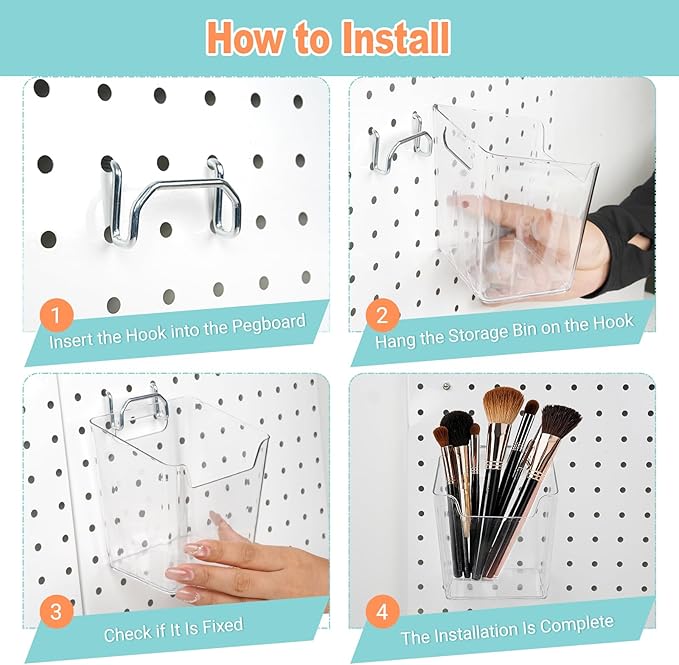 How to Install

1
Insert the Hook into the Pegboard

2
Hang the Storage Bin on the Hook

3
Check if It Is Fixed

4
The Installation Is Complete